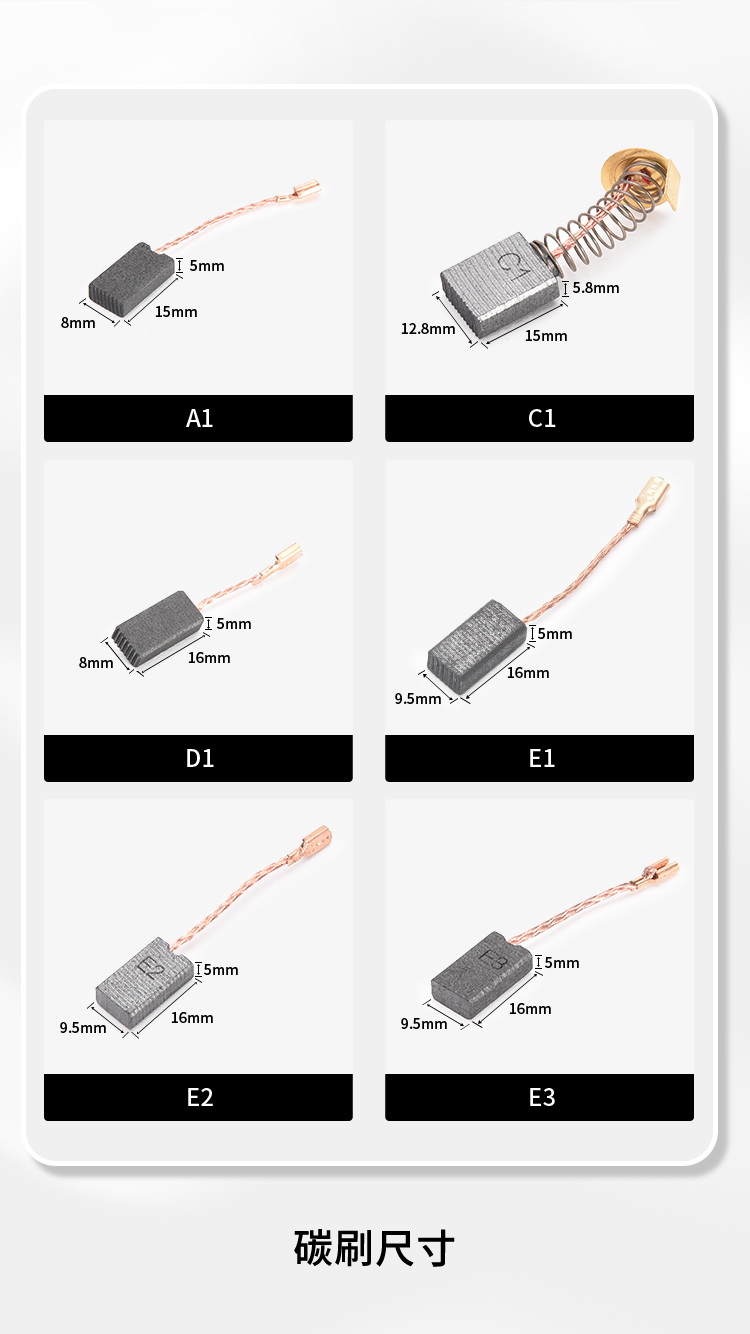 5mm
8mm
15mm
A1

C1
5.8mm
12.8mm
15mm
C1

5mm
8mm
16mm
D1

5mm
9.5mm
16mm
E1

E2
5mm
9.5mm
16mm
E2

E3
5mm
9.5mm
16mm
E3

碳刷尺寸