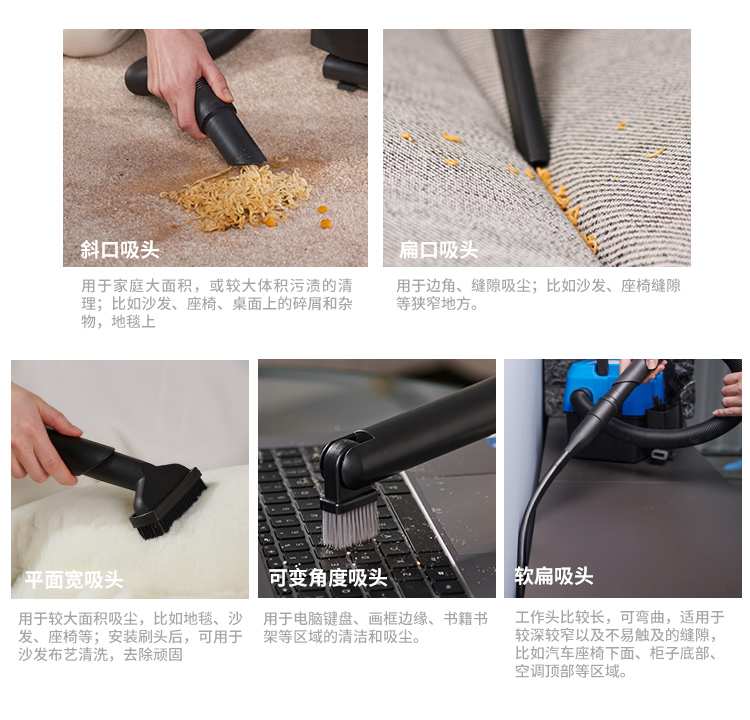 斜口吸头

用于家庭大面积，或较大体积污渍的清理；比如沙发、座椅、桌面上的碎屑和杂物，地毯上

扁口吸头

用于边角、缝隙吸尘；比如沙发、座椅缝隙等狭窄地方。

平面宽吸头

用于较大面积吸尘，比如地毯、沙发、座椅等；安装刷头后，可用于沙发布艺清洗，去除顽固

可变角度吸头

用于电脑键盘、画框边缘、书籍书架等区域的清洁和吸尘。

软扁吸头

工作头比较长，可弯曲，适用于较深较窄以及不易触及的缝隙，比如汽车座椅下面、柜子底部、空调顶部等区域。